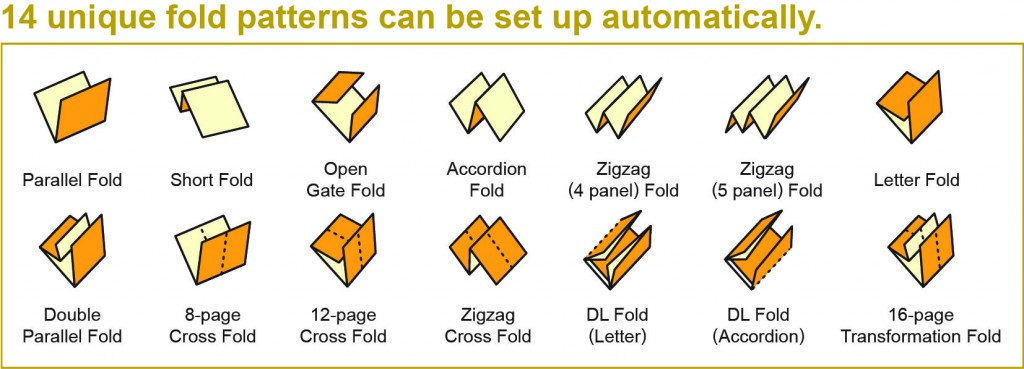 14 unique fold patterns can be set up automatically.

Parallel Fold

Short Fold

Open Gate Fold

Accordion Fold

Zigzag (4 panel) Fold

Zigzag (5 panel) Fold

Letter Fold

Double Parallel Fold

8-page Cross Fold

12-page Cross Fold

Zigzag Cross Fold

DL Fold (Letter)

DL Fold (Accordion)

16-page Transformation Fold