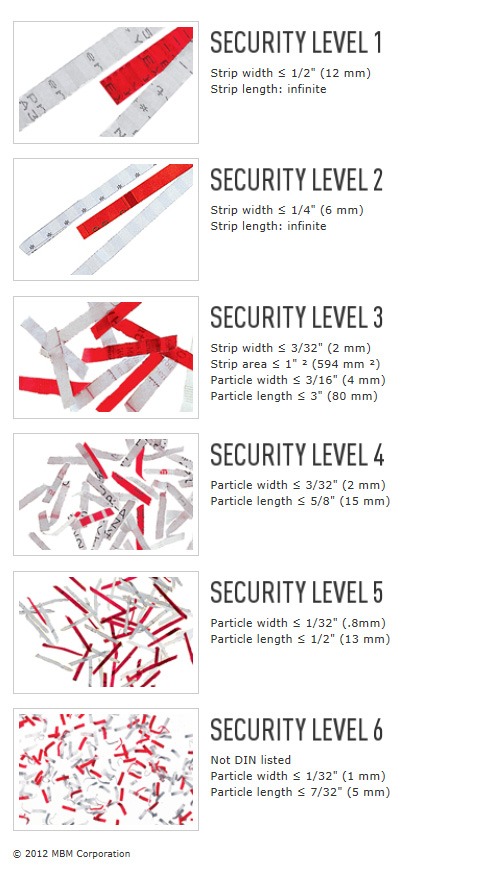 SECURITY LEVEL 1
Strip width ≤ 1/2" (12 mm)
Strip length: infinite

SECURITY LEVEL 2
Strip width ≤ 1/4" (6 mm)
Strip length: infinite

SECURITY LEVEL 3
Strip width ≤ 3/32" (2 mm)
Strip area ≤ 1" ² (594 mm ²)
Particle width ≤ 3/16" (4 mm)
Particle length ≤ 3" (80 mm)

SECURITY LEVEL 4
Particle width ≤ 3/32" (2 mm)
Particle length ≤ 5/8" (15 mm)

SECURITY LEVEL 5
Particle width ≤ 1/32" (.8mm)
Particle length ≤ 1/2" (13 mm)

SECURITY LEVEL 6
Not DIN listed
Particle width ≤ 1/32" (1 mm)
Particle length ≤ 7/32" (5 mm)

© 2012 MBM Corporation