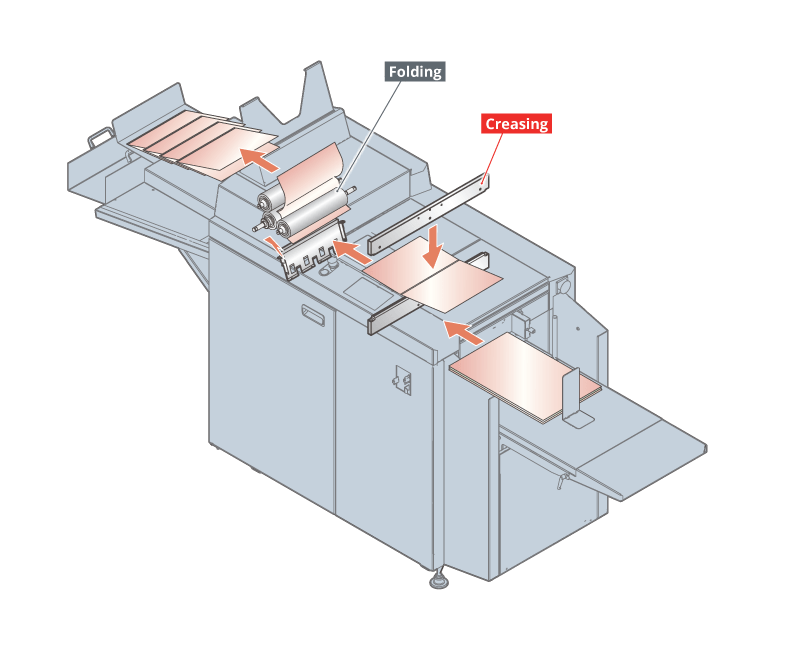 Folding

Creasing